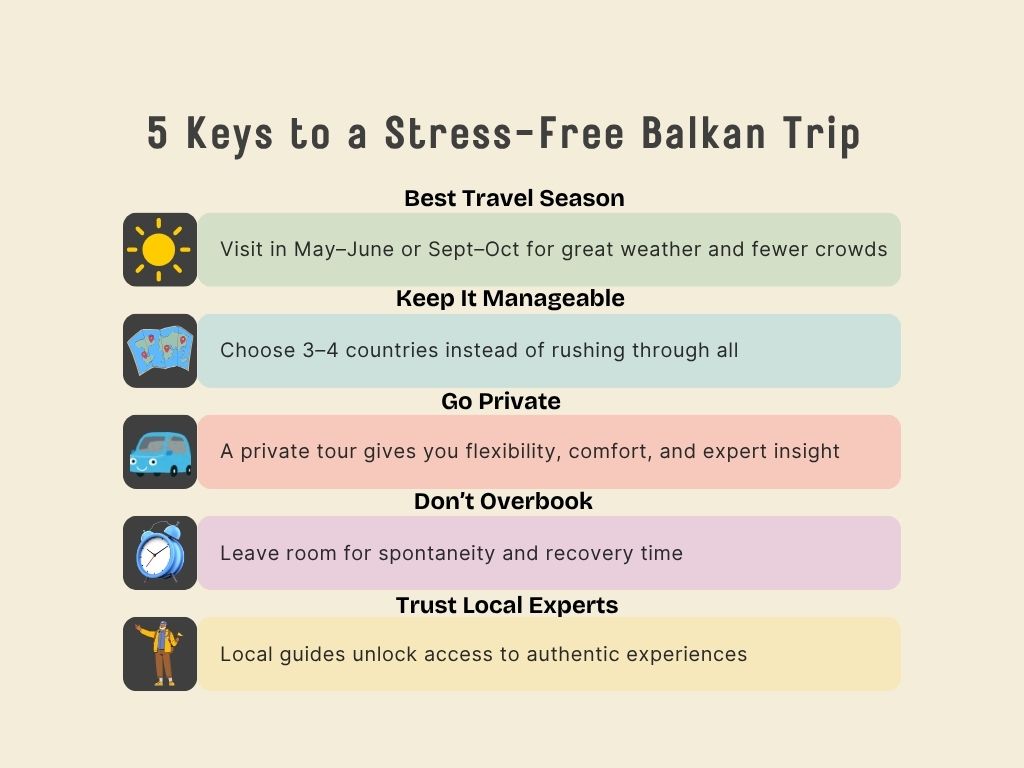 5 Keys to a Stress-Free Balkan Trip

Best Travel Season

Visit in May–June or Sept–Oct for great weather and fewer crowds

Keep It Manageable

Choose 3–4 countries instead of rushing through all

Go Private

A private tour gives you flexibility, comfort, and expert insight

Don't Overbook

Leave room for spontaneity and recovery time

Trust Local Experts

Local guides unlock access to authentic experiences